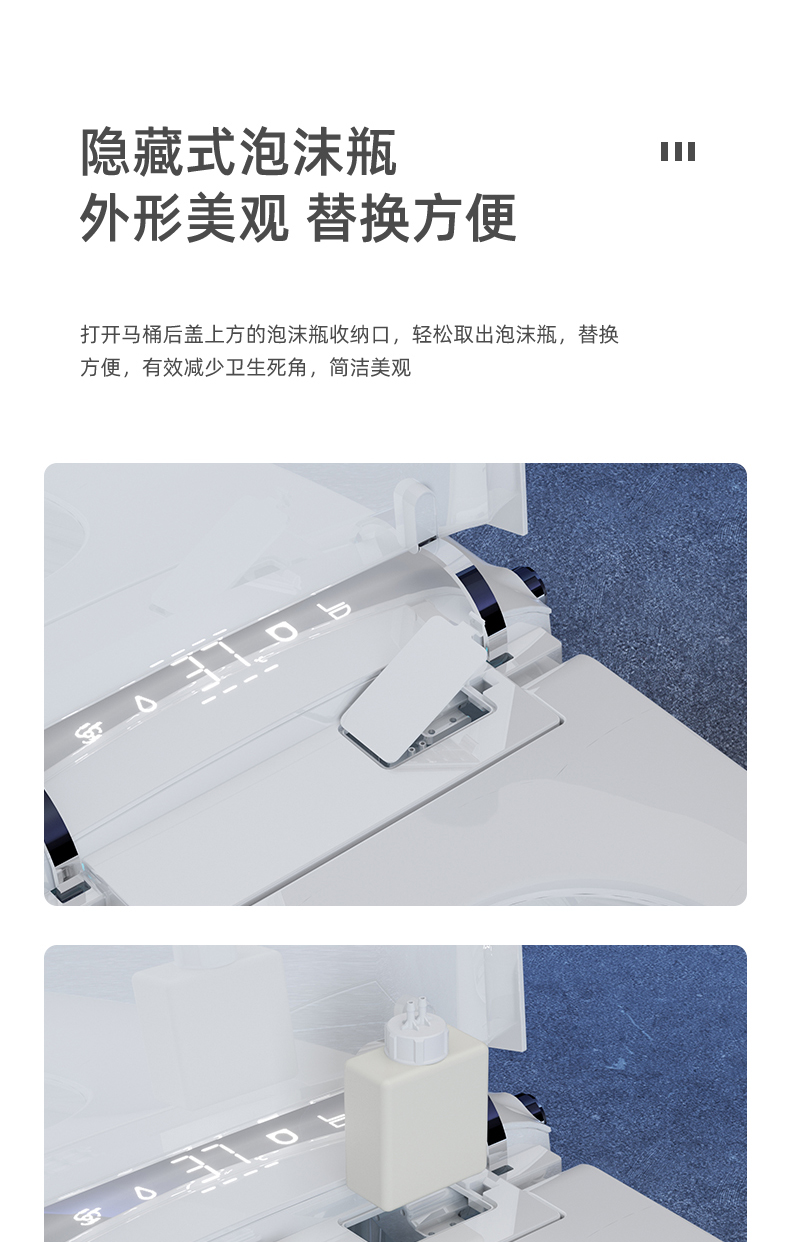 隐藏式泡沫瓶
外形美观 替换方便

打开马桶后盖上方的泡沫瓶收纳口，轻松取出泡沫瓶，替换方便，有效减少卫生死角，简洁美观