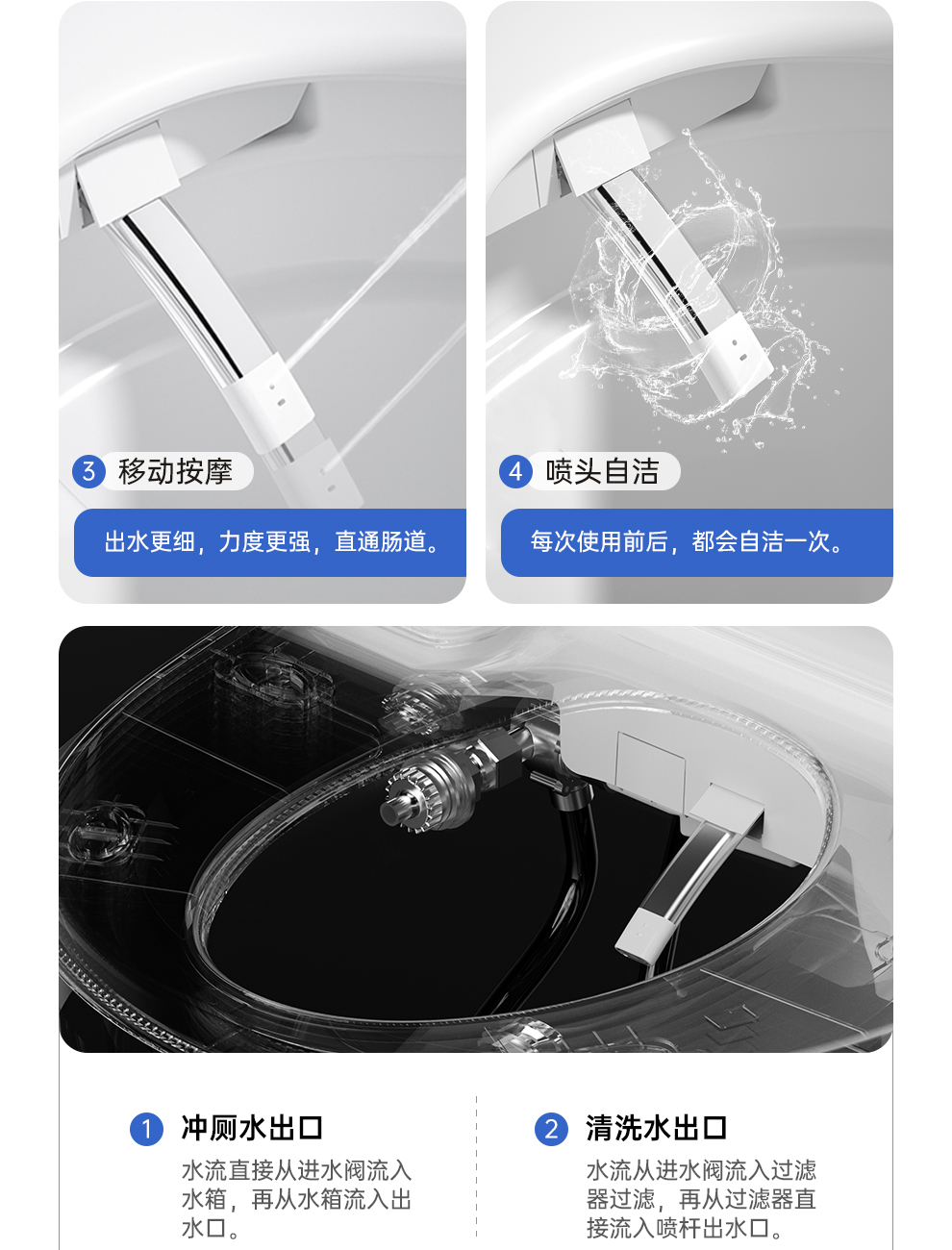 3 移动按摩

出水更细，力度更强，直通肠道。

4 喷头自洁

每次使用前后，都会自洁一次。

1 冲厕水出口

水流直接从进水阀流入水箱，再从水箱流入出水口。

2 清洗水出口

水流从进水阀流入过滤器过滤，再从过滤器直接流入喷杆出水口。